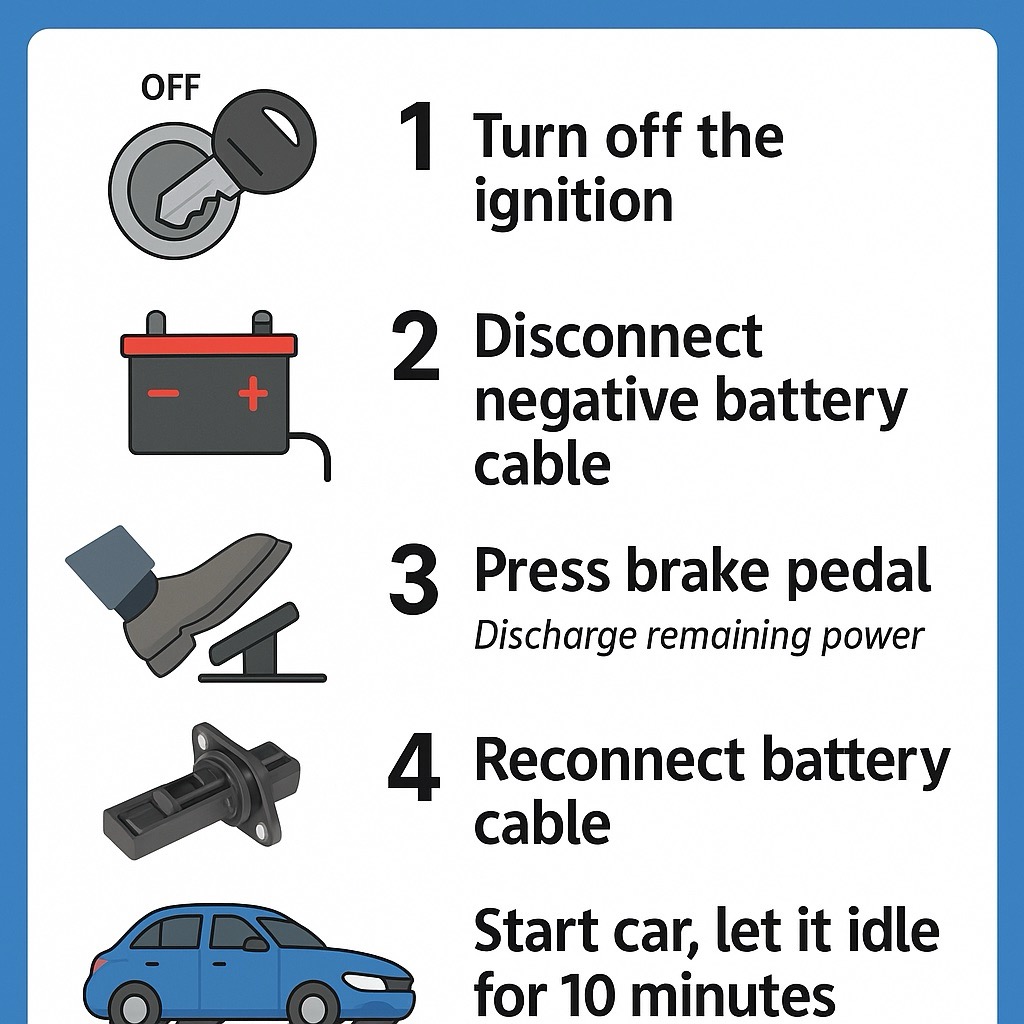 OFF

1 Turn off the ignition

2 Disconnect negative battery cable

3 Press brake pedal
Discharge remaining power

4 Reconnect battery cable

Start car, let it idle for 10 minutes